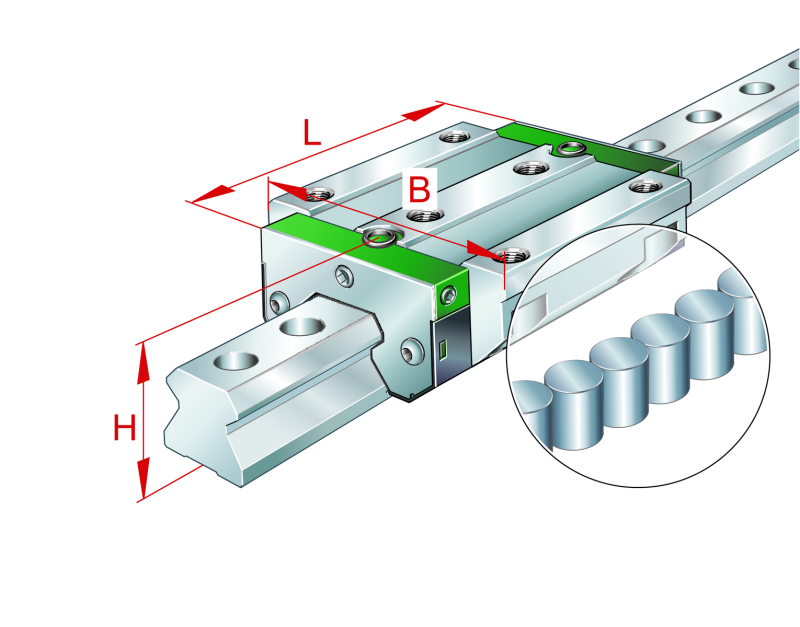 L
B
H