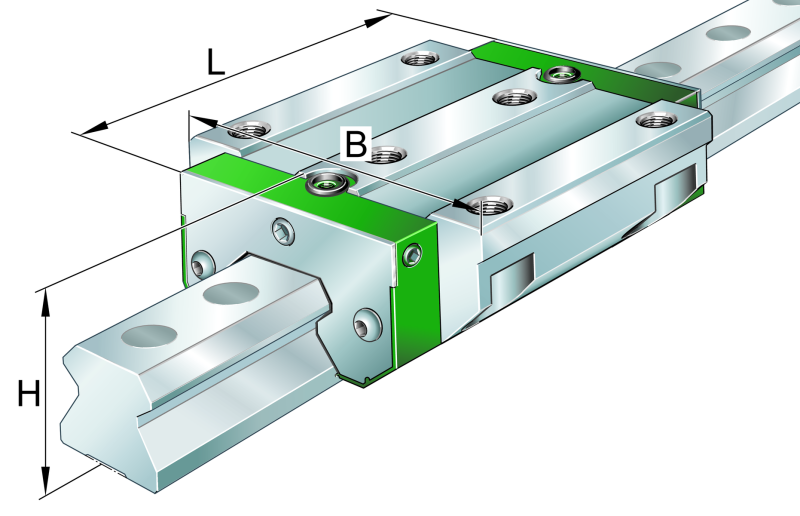 L
B
H